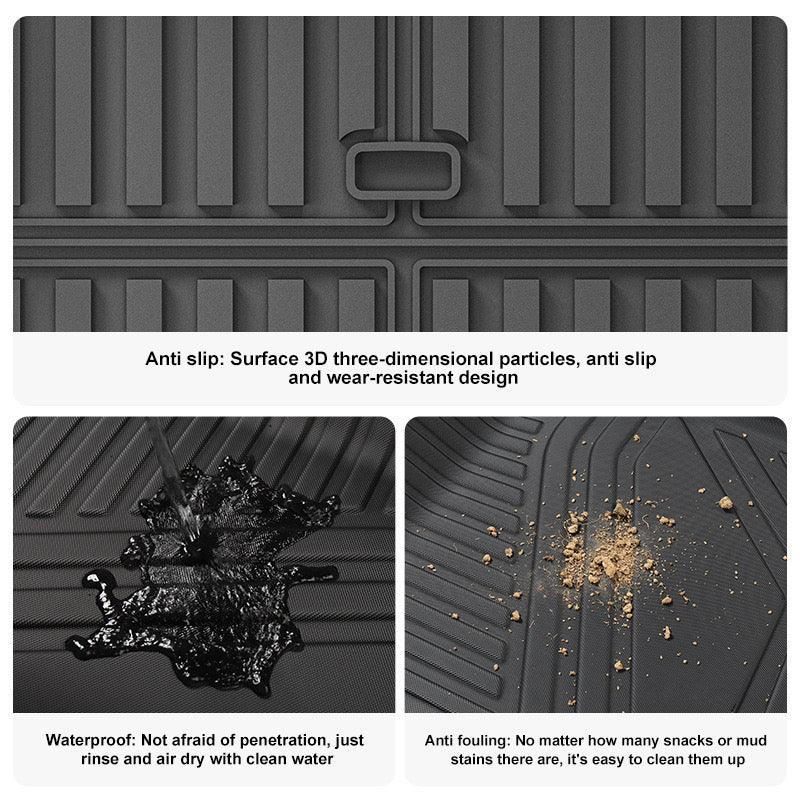 Anti slip: Surface 3D three-dimensional particles, anti slip and wear-resistant design

Waterproof: Not afraid of penetration, just rinse and air dry with clean water

Anti fouling: No matter how many snacks or mud stains there are, it's easy to clean them up